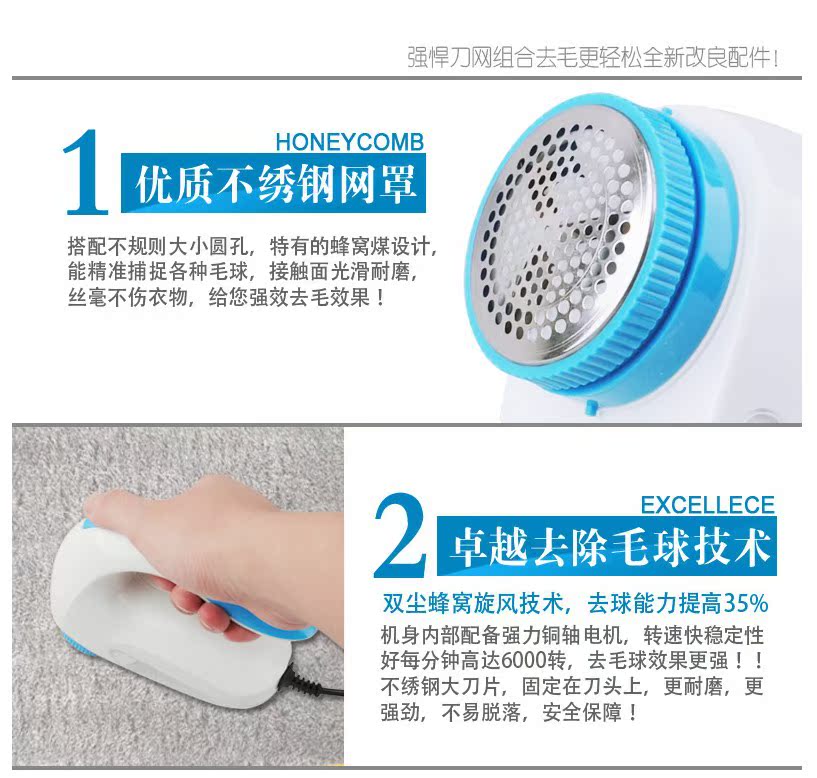 强悍刀网组合去毛更轻松全新改良配件！

1 HONEYCOMB
优质不绣钢网罩

搭配不规则大小圆孔，特有的蜂窝煤设计，能精准捕捉各种毛球，接触面光滑耐磨，丝毫不伤衣物，给您强效去毛效果！

2 EXCELLECE
卓越去除毛球技术

双尘蜂窝旋风技术，去球能力提高35%
机身内部配备强力铜轴电机，转速快稳定性好每分钟高达6000转，去毛球效果更强！！不绣钢大刀片，固定在刀头上，更耐磨，更强劲，不易脱落，安全保障！