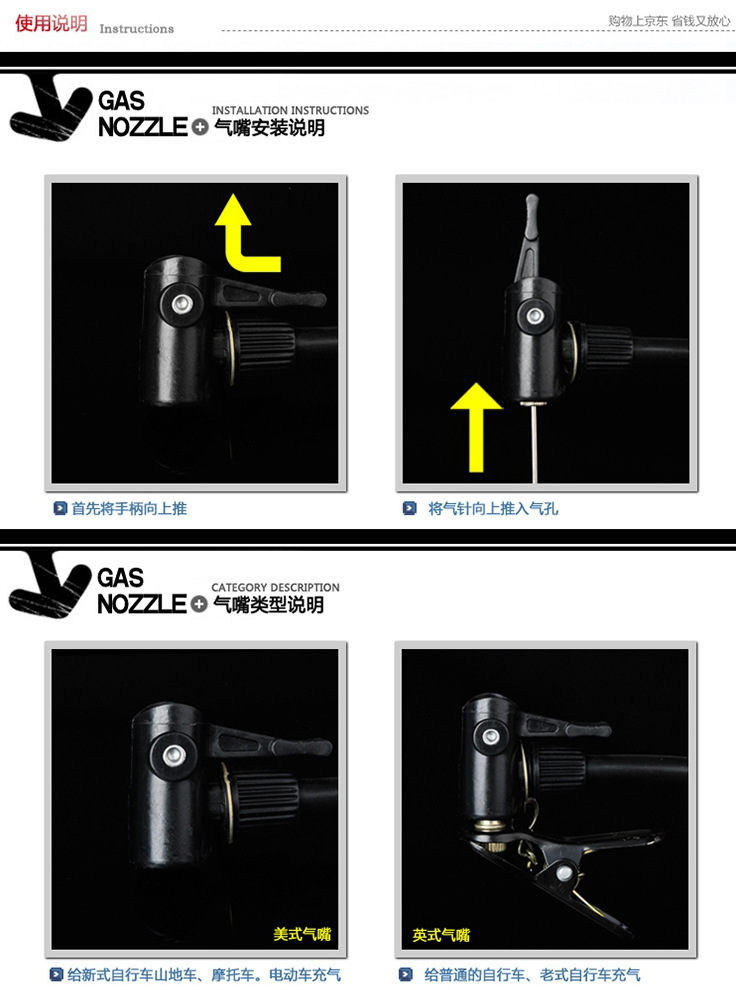 使用说明 Instructions

购物上京东 省钱又放心

GAS NOZZLE
INSTALLATION INSTRUCTIONS
气嘴安装说明

首先将手柄向上推

将气针向上推入气孔

GAS NOZZLE
CATEGORY DESCRIPTION
气嘴类型说明

美式气嘴

英式气嘴

给新式自行车山地车、摩托车。电动车充气

给普通的自行车、老式自行车充气