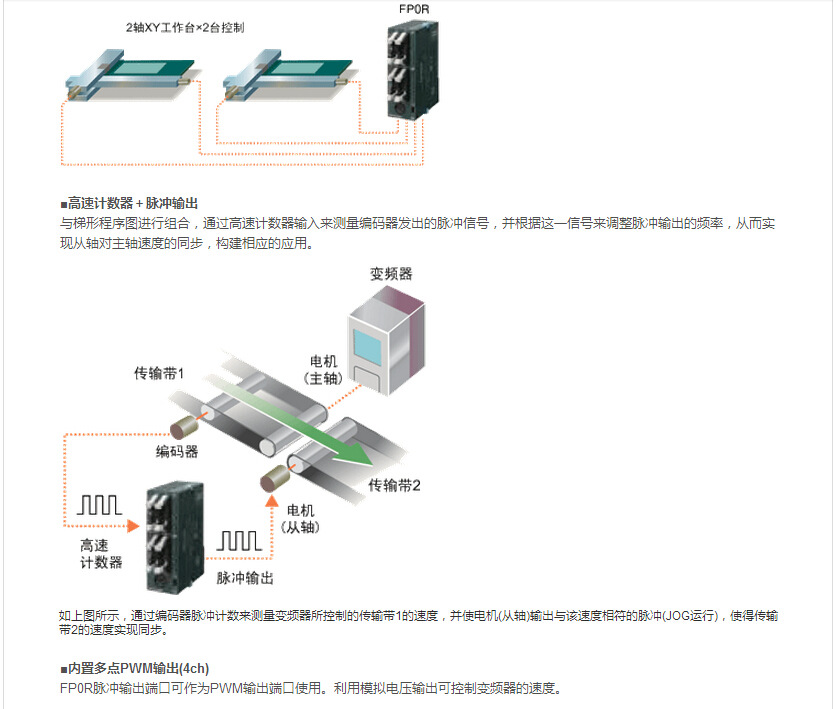 2轴XY工作台×2台控制

FP0R

■高速计数器 + 脉冲输出
与梯形程序图进行组合，通过高速计数器输入来测量编码器发出的脉冲信号，并根据这一信号来调整脉冲输出的频率，从而实现从轴对主轴速度的同步，构建相应的应用。

变频器

电机
(主轴)

传输带1

编码器

传输带2

电机
(从轴)

高速
计数器

脉冲输出

如上图所示，通过编码器脉冲计数来测量变频器所控制的传输带1的速度，并使电机(从轴)输出与该速度相符的脉冲(JOG运行)，使得传输带2的速度实现同步。

■内置多点PWM输出(4ch)
FP0R脉冲输出端口可作为PWM输出端口使用。利用模拟电压输出可控制变频器的速度。