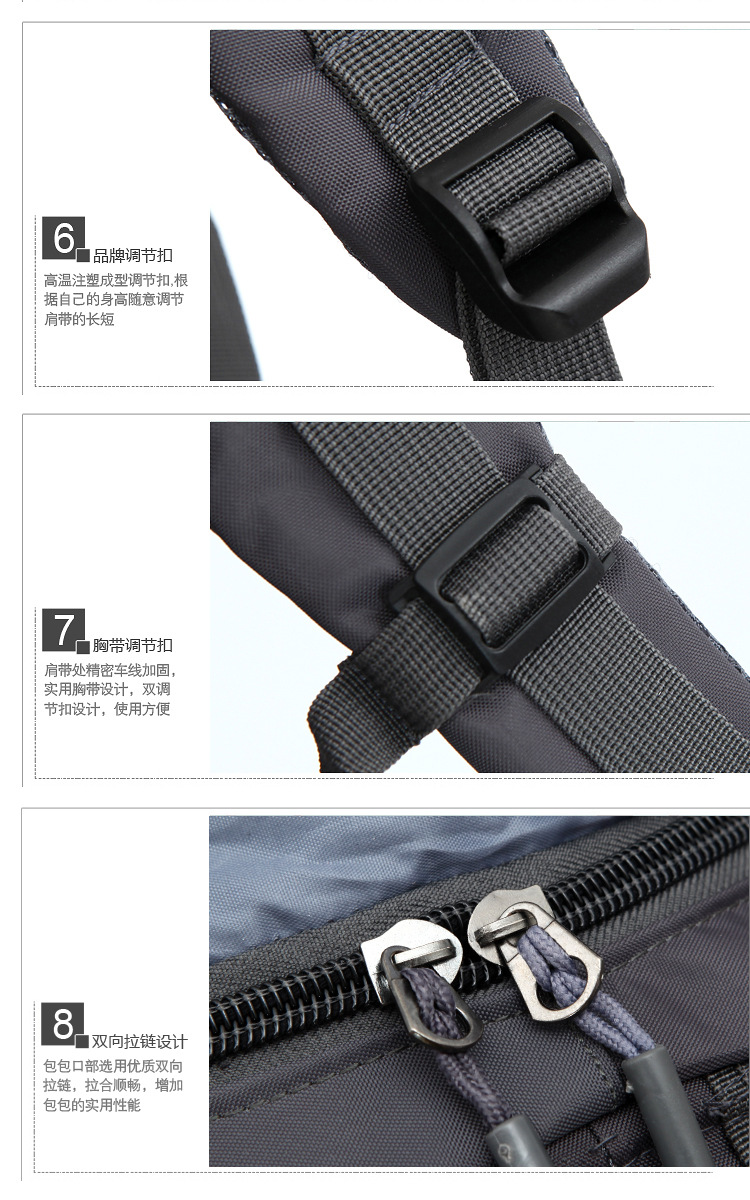 6 品牌调节扣

高温注塑成型调节扣,根据自己的身高随意调节肩带的长短

7 胸带调节扣

肩带处精密车线加固，实用胸带设计，双调节扣设计，使用方便

8 双向拉链设计

包包口部选用优质双向拉链，拉合顺畅，增加包包的实用性能