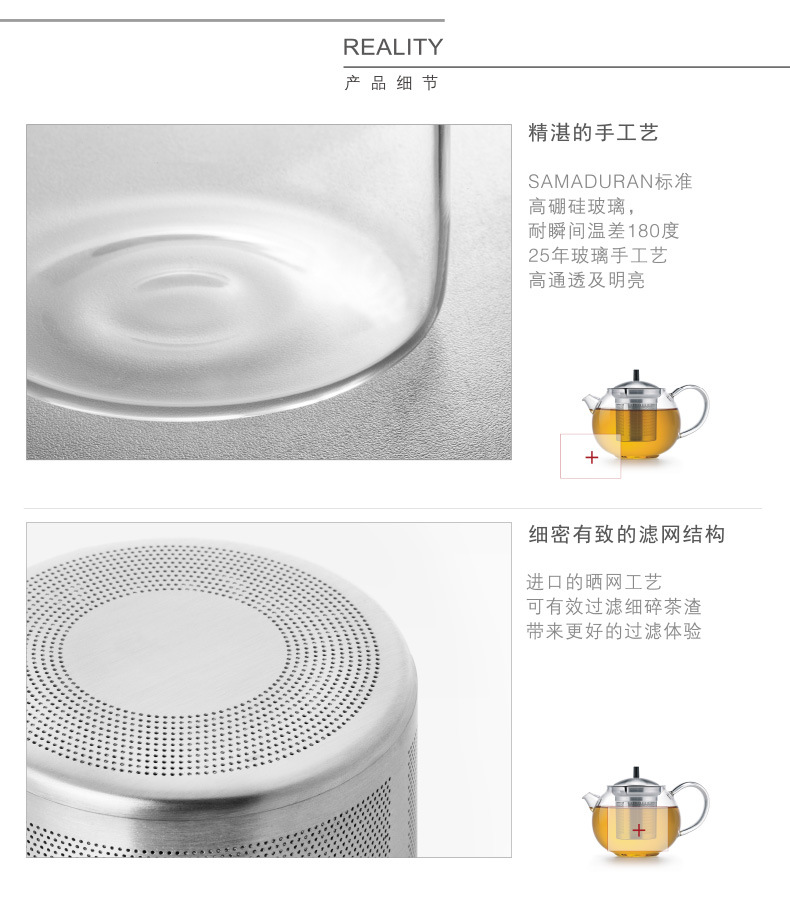 REALITY
产品细节

精湛的手工艺

SAMADURAN标准
高硼硅玻璃，
耐瞬间温差180度
25年玻璃手工艺
高通透及明亮

+

细密有致的滤网结构

进口的晒网工艺
可有效过滤细碎茶渣
带来更好的过滤体验

+