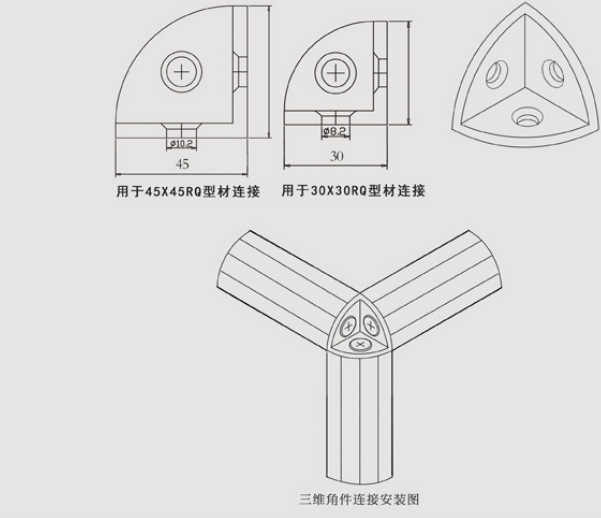 ø10.2

45

用于45X45RQ型材连接

ø8.2

30

用于30X30RQ型材连接

三维角件连接安装图