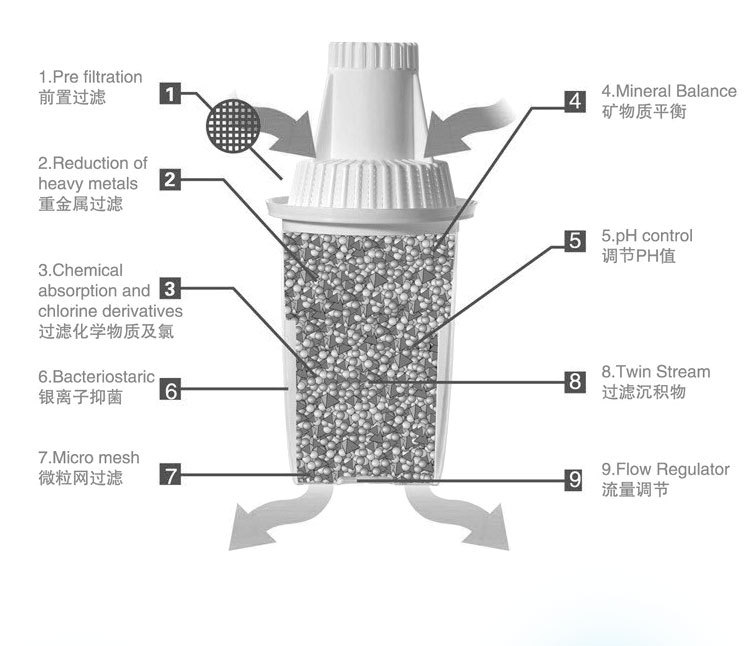 1.Pre filtration
前置过滤

1

2.Reduction of heavy metals
重金属过滤

2

3.Chemical absorption and chlorine derivatives
过滤化学物质及氯

3

6.Bacteriostaric
银离子抑菌

6

7.Micro mesh
微粒网过滤

7

4

4.Mineral Balance
矿物质平衡

5

5.pH control
调节PH值

8

8.Twin Stream
过滤沉积物

9

9.Flow Regulator
流量调节