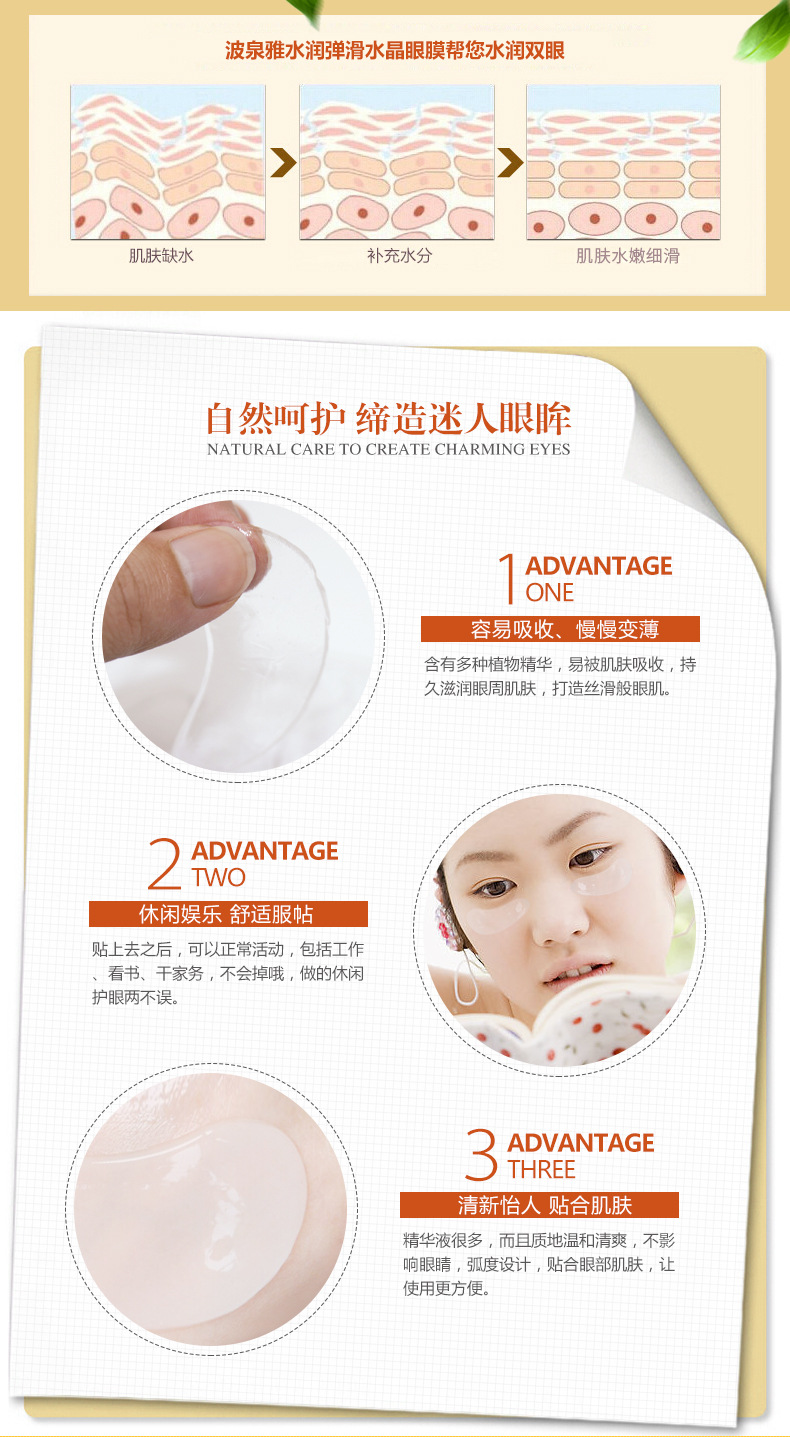 波泉雅水润弹滑水晶眼膜帮您水润双眼

肌肤缺水

补充水分

肌肤水嫩细滑

自然呵护 缔造迷人眼眸
NATURAL CARE TO CREATE CHARMING EYES

1 ADVANTAGE ONE
容易吸收、慢慢变薄
含有多种植物精华，易被肌肤吸收，持久滋润眼周肌肤，打造丝滑般眼肌。

2 ADVANTAGE TWO
休闲娱乐 舒适服帖
贴上去之后，可以正常活动，包括工作、看书、干家务，不会掉哦，做的休闲护眼两不误。

3 ADVANTAGE THREE
清新怡人 贴合肌肤
精华液很多，而且质地温和清爽，不影响眼睛，弧度设计，贴合眼部肌肤，让使用更方便。