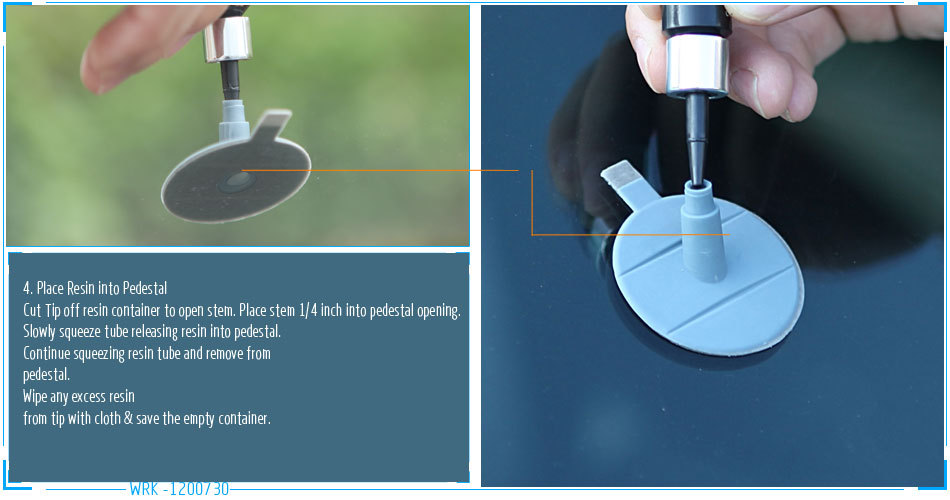 4. Place Resin into Pedestal
Cut Tip off resin container to open stem. Place stem 1/4 inch into pedestal opening.
Slowly squeeze tube releasing resin into pedestal.
Continue squeezing resin tube and remove from pedestal.
Wipe any excess resin from tip with cloth & save the empty container.

WRK -1200730