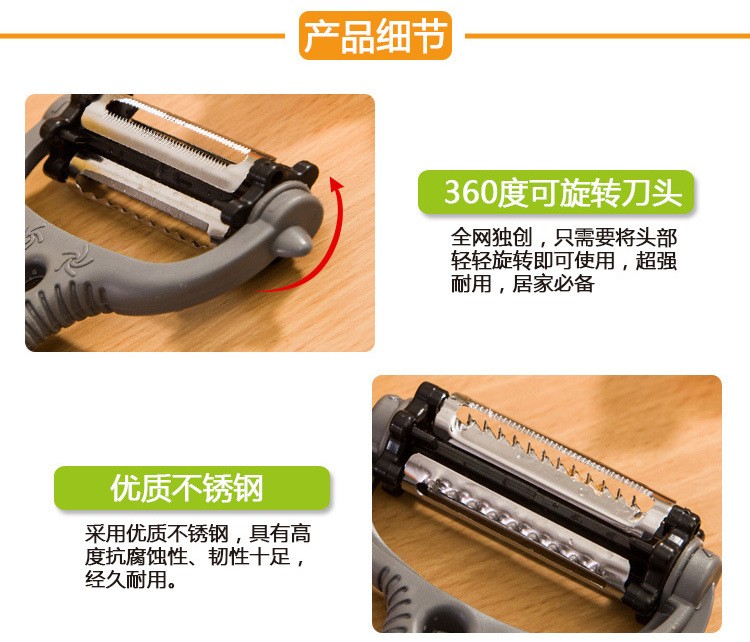 产品细节

360度可旋转刀头

全网独创，只需要将头部轻轻旋转即可使用，超强耐用，居家必备

优质不锈钢

采用优质不锈钢，具有高度抗腐蚀性、韧性十足，经久耐用。