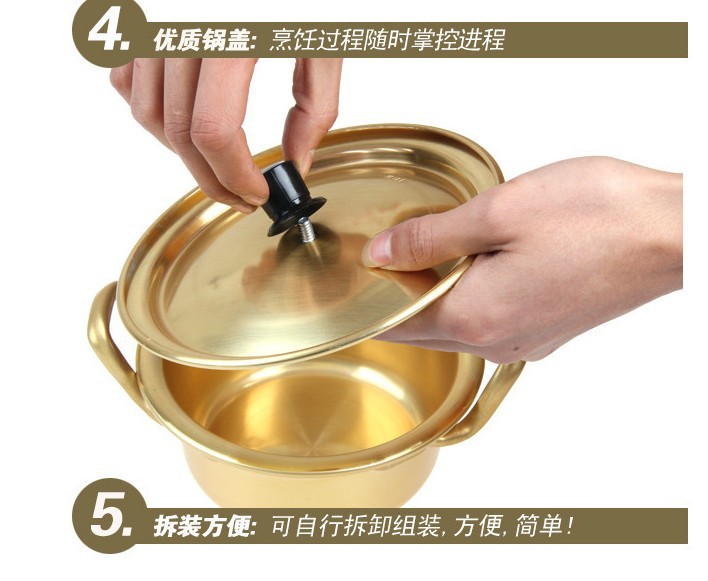 4. 优质锅盖: 烹饪过程随时掌控进程

5. 拆装方便: 可自行拆卸组装, 方便, 简单!