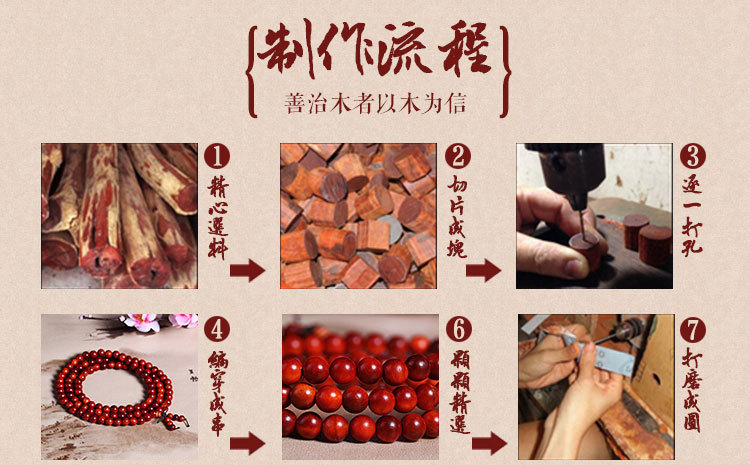 制作流程

善治木者以木为信

1
精心選料

2
切片成塊

3
逐一打孔

4
編穿成串

6
顆顆精選

7
打磨成圓