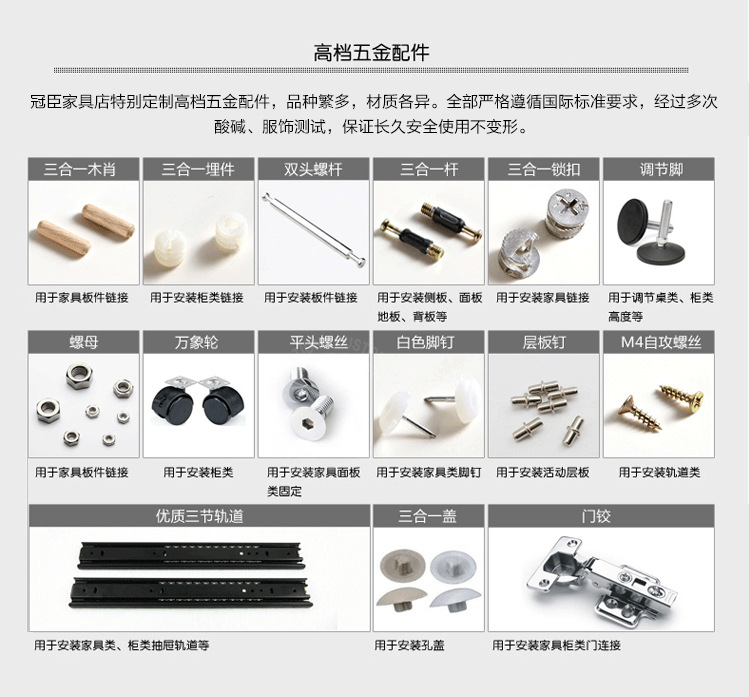 高档五金配件

冠臣家具店特别定制高档五金配件，品种繁多，材质各异。全部严格遵循国际标准要求，经过多次酸碱、服饰测试，保证长久安全使用不变形。

三合一木肖
用于家具板件链接

三合一埋件
用于安装柜类链接

双头螺杆
用于安装板件链接

三合一杆
用于安装侧板、面板地板、背板等

三合一锁扣
用于安装家具链接

调节脚
用于调节桌类、柜类高度等

螺母
用于家具板件链接

万象轮
用于安装柜类

平头螺丝
用于安装家具面板类固定

白色脚钉
用于安装家具类脚钉

层板钉
用于安装活动层板

M4自攻螺丝
用于安装轨道类

优质三节轨道
用于安装家具类、柜类抽屉轨道等

三合一盖
用于安装孔盖

门铰
用于安装家具柜类门连接