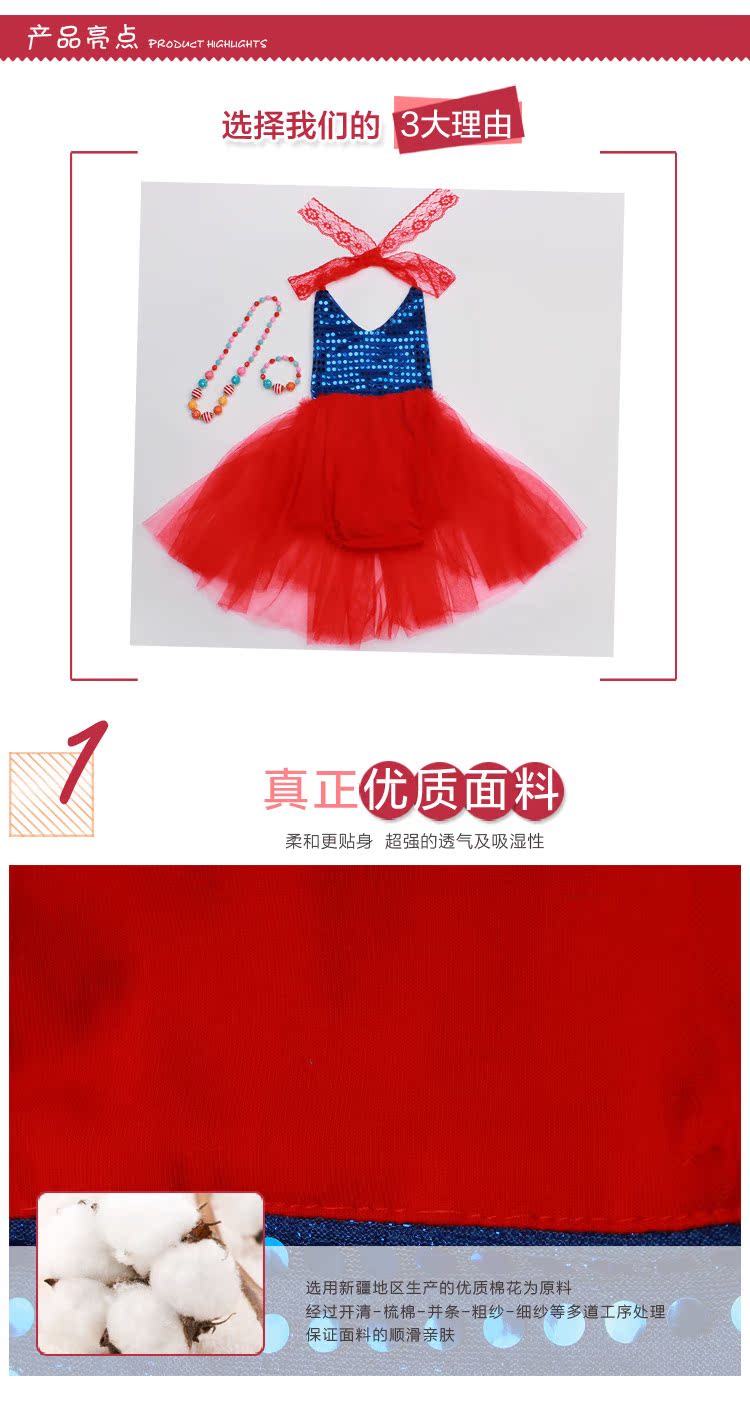 产品亮点 PRODUCT HIGHLIGHTS

选择我们的 3大理由

1

真正优质面料

柔和更贴身 超强的透气及吸湿性

选用新疆地区生产的优质棉花为原料
经过开清-梳棉-并条-粗纱-细纱等多道工序处理
保证面料的顺滑亲肤