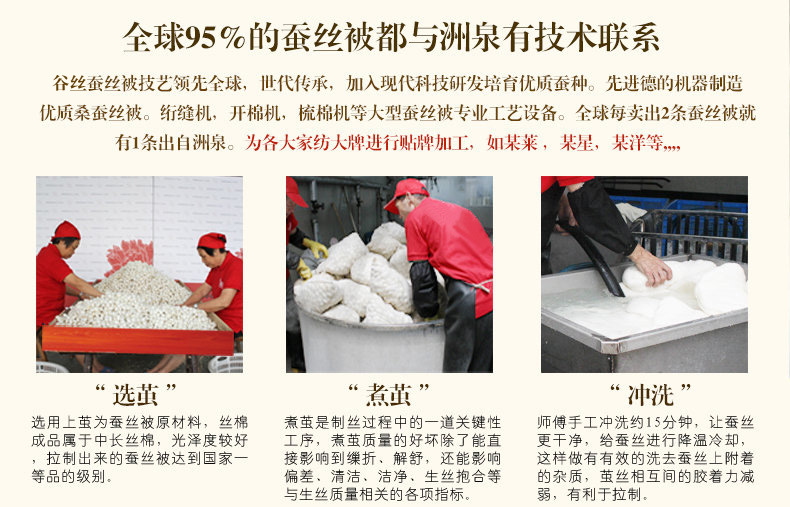 全球95%的蚕丝被都与洲泉有技术联系

谷丝蚕丝被技艺领先全球，世代传承，加入现代科技研发培育优质蚕种。先进德的机器制造优质桑蚕丝被。绗缝机，开棉机，梳棉机等大型蚕丝被专业工艺设备。全球每卖出2条蚕丝被就有1条出自洲泉。为各大家纺大牌进行贴牌加工，如某莱，某星，某洋等,,,,

“选茧”

选用上茧为蚕丝被原材料，丝棉成品属于中长丝棉，光泽度较好，拉制出来的蚕丝被达到国家一等品的级别。

“煮茧”

煮茧是制丝过程中的一道关键性工序，煮茧质量的好坏除了能直接影响到缫折、解舒，还能影响偏差、清洁、洁净、生丝抱合等与生丝质量相关的各项指标。

“冲洗”

师傅手工冲洗约15分钟，让蚕丝更干净，给蚕丝进行降温冷却，这样做有有效的洗去蚕丝上附着的杂质，茧丝相互间的胶着力减弱，有利于拉制。