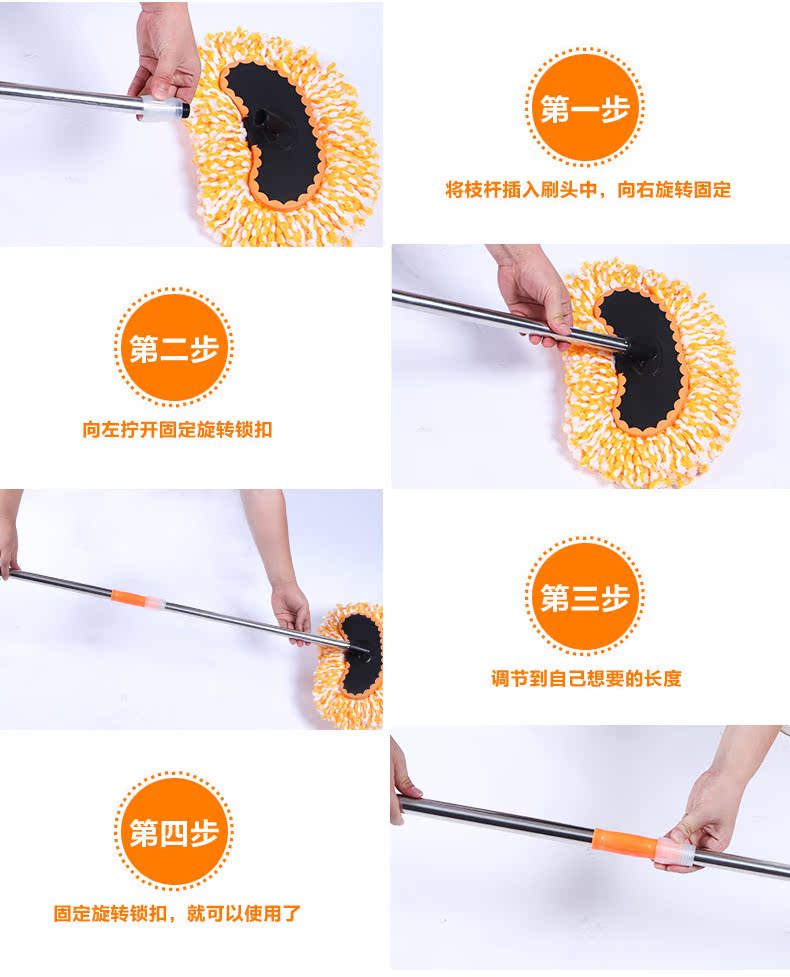 第一步

将枝杆插入刷头中，向右旋转固定

第二步

向左拧开固定旋转锁扣

第三步

调节到自己想要的长度

第四步

固定旋转锁扣，就可以使用了