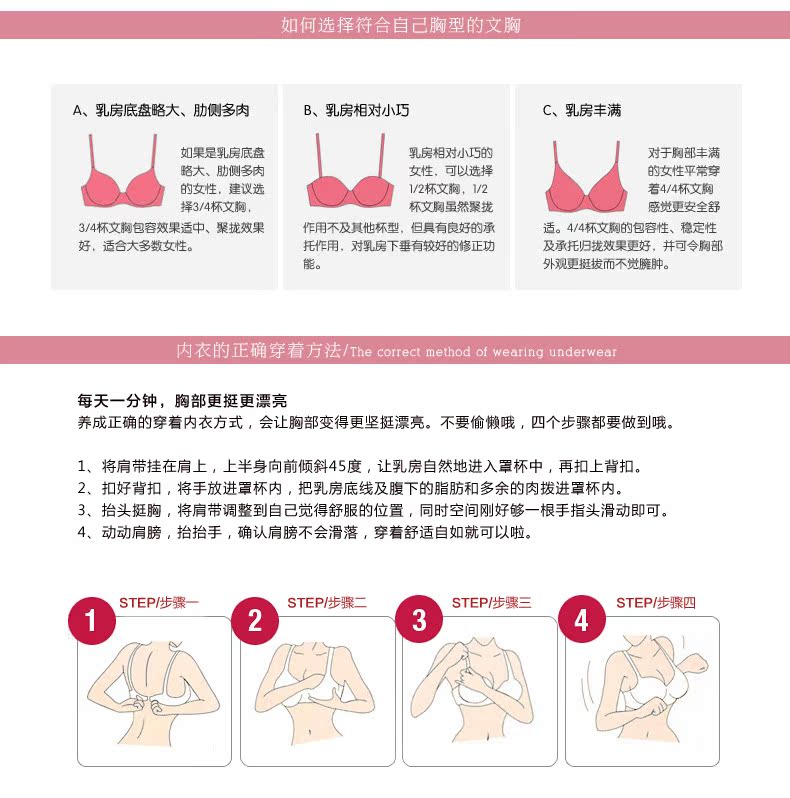 如何选择符合自己胸型的文胸

A、乳房底盘略大、肋侧多肉

如果是乳房底盘略大、肋侧多肉的女性，建议选择3/4杯文胸，3/4杯文胸包容效果适中、聚拢效果好，适合大多数女性。

B、乳房相对小巧

乳房相对小巧的女性，可以选择1/2杯文胸，1/2杯文胸虽然聚拢作用不及其他杯型，但具有良好的承托作用，对乳房下垂有较好的修正功能。

C、乳房丰满

对于胸部丰满的女性平常穿着4/4杯文胸感觉更安全舒适。4/4杯文胸的包容性、稳定性及承托归拢效果更好，并可令胸部外观更挺拔而不觉臃肿。

内衣的正确穿着方法/The correct method of wearing underwear

每天一分钟，胸部更挺更漂亮
养成正确的穿着内衣方式，会让胸部变得更坚挺漂亮。不要偷懒哦，四个步骤都要做到哦。

1、将肩带挂在肩上，上半身向前倾斜45度，让乳房自然地进入罩杯中，再扣上背扣。
2、扣好背扣，将手放进罩杯内，把乳房底线及腹下的脂肪和多余的肉拨进罩杯内。
3、抬头挺胸，将肩带调整到自己觉得舒服的位置，同时空间刚好够一根手指头滑动即可。
4、动动肩膀，抬抬手，确认肩膀不会滑落，穿着舒适自如就可以啦。

1 STEP/步骤一
2 STEP/步骤二
3 STEP/步骤三
4 STEP/步骤四