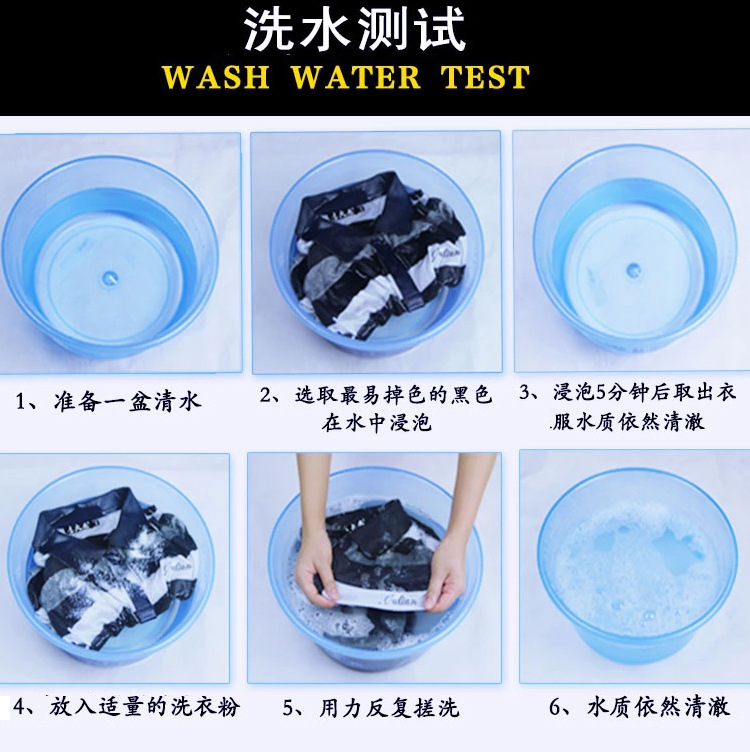 洗水测试
WASH WATER TEST

1、准备一盆清水

2、选取最易掉色的黑色在水中浸泡

3、浸泡5分钟后取出衣服水质依然清澈

4、放入适量的洗衣粉

5、用力反复搓洗

6、水质依然清澈