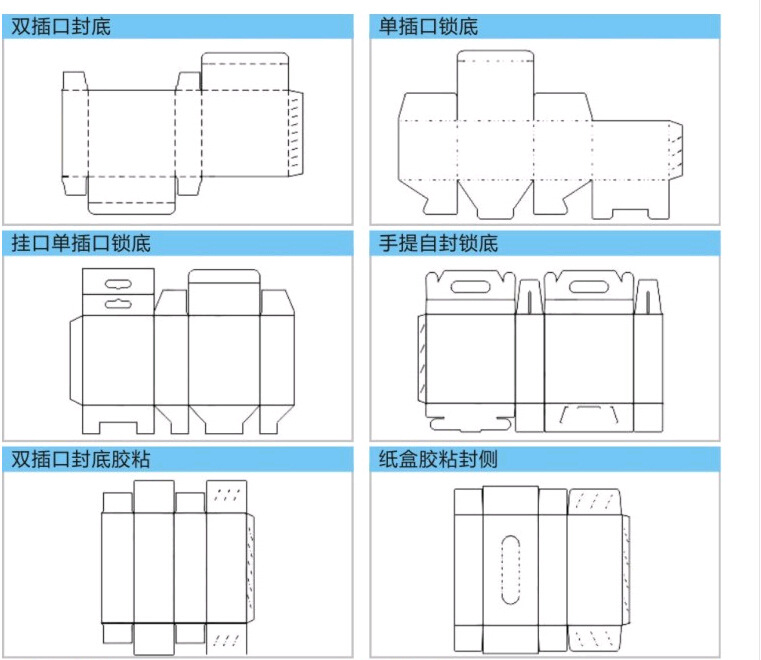 双插口封底

单插口锁底

挂口单插口锁底

手提自封锁底

双插口封底胶粘

纸盒胶粘封侧