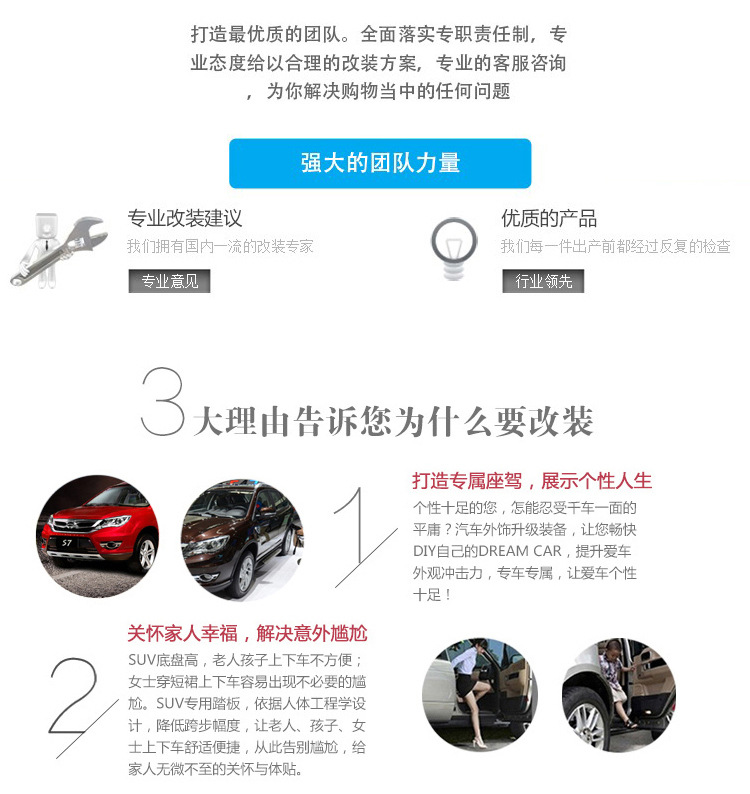 打造最优质的团队。全面落实专职责任制，专业态度给以合理的改装方案，专业的客服咨询，为你解决购物当中的任何问题

强大的团队力量

专业改装建议
我们拥有国内一流的改装专家
专业意见

优质的产品
我们每一件出产前都经过反复的检查
行业领先

3大理由告诉您为什么要改装

S7

1
打造专属座驾，展示个性人生
个性十足的您，怎能忍受千车一面的平庸？汽车外饰升级装备，让您畅快DIY自己的DREAM CAR，提升爱车外观冲击力，专车专属，让爱车个性十足！

2
关怀家人幸福，解决意外尴尬
SUV底盘高，老人孩子上下车不方便；女士穿短裙上下车容易出现不必要的尴尬。SUV专用踏板，依据人体工程学设计，降低跨步幅度，让老人、孩子、女士上下车舒适便捷，从此告别尴尬，给家人无微不至的关怀与体贴。