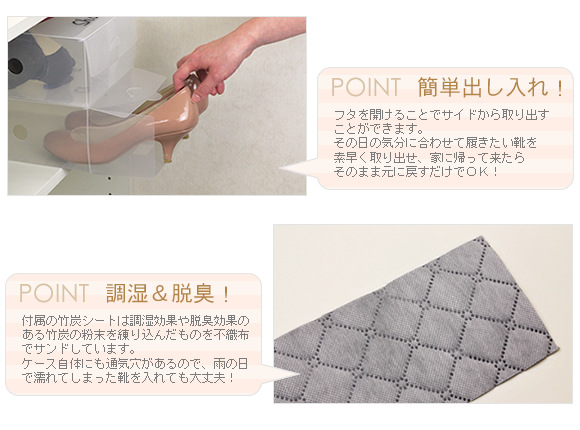 POINT 簡単出し入れ！

フタを開けることでサイドから取り出すことができます。
その日の気分に合わせて履きたい靴を素早く取り出せ、家に帰って来たらそのまま元に戻すだけでＯＫ！

POINT 調湿＆脱臭！

付属の竹炭シートは調湿効果や脱臭効果のある竹炭の粉末を練り込んだものを不織布でサンドしています。
ケース自体にも通気穴があるので、雨の日で濡れてしまった靴を入れても大丈夫！