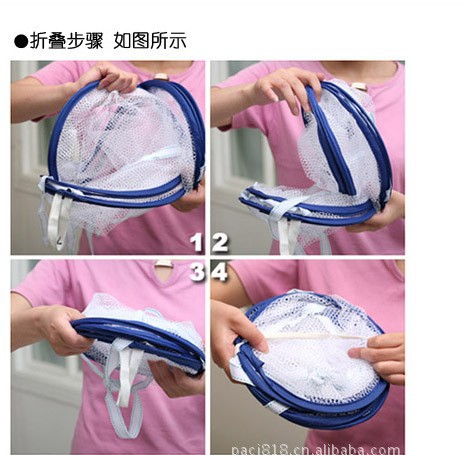 ●折叠步骤 如图所示

1 2

3 4

paci818.cn.alibaba.com