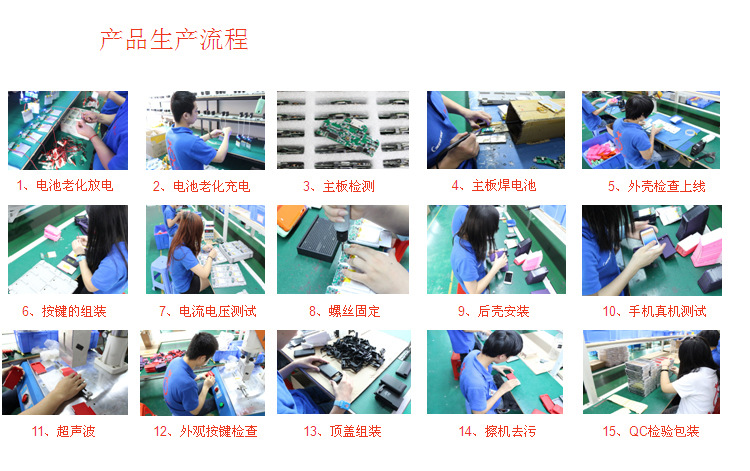 产品生产流程

1、电池老化放电

2、电池老化充电

3、主板检测

4、主板焊电池

5、外壳检查上线

6、按键的组装

7、电流电压测试

8、螺丝固定

9、后壳安装

10、手机真机测试

11、超声波

12、外观按键检查

13、顶盖组装

14、擦机去污

15、QC检验包装