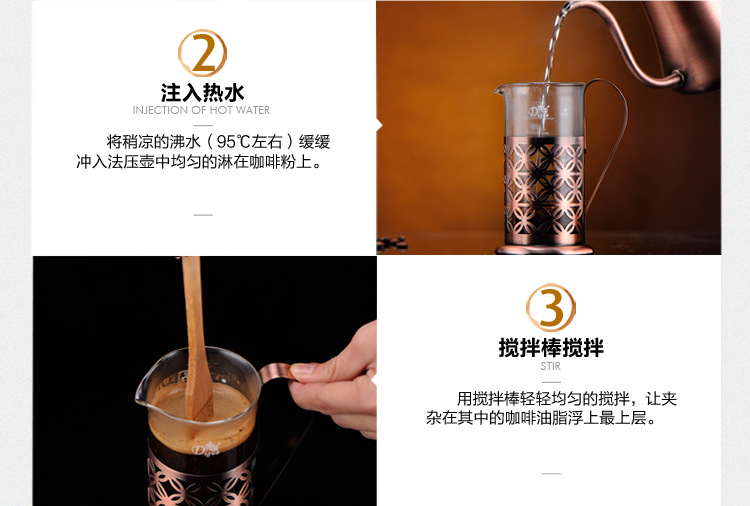 2

注入热水

INJECTION OF HOT WATER

将稍凉的沸水（95℃左右）缓缓冲入法压壶中均匀的淋在咖啡粉上。

3

搅拌棒搅拌

STIR

用搅拌棒轻轻均匀的搅拌，让夹杂在其中的咖啡油脂浮上最上层。