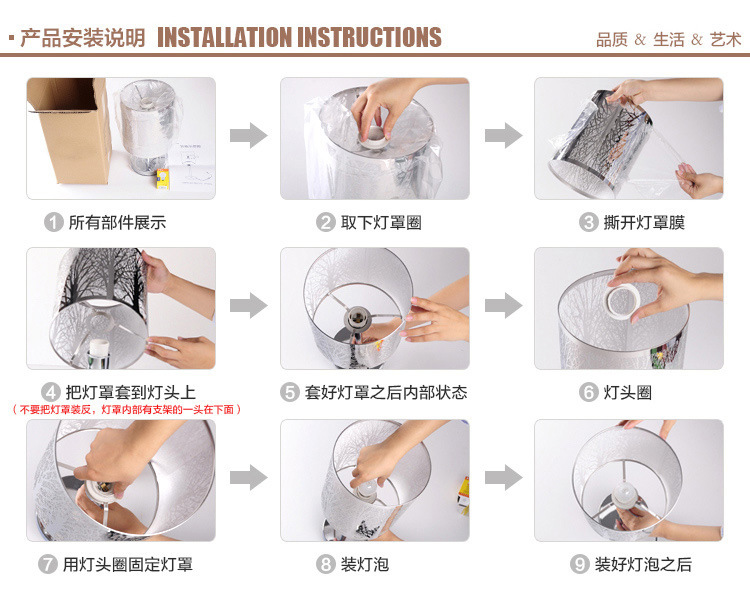 · 产品安装说明 INSTALLATION INSTRUCTIONS

品质 & 生活 & 艺术

1 所有部件展示

2 取下灯罩圈

3 撕开灯罩膜

4 把灯罩套到灯头上
（不要把灯罩装反，灯罩内部有支架的一头在下面）

5 套好灯罩之后内部状态

6 灯头圈

7 用灯头圈固定灯罩

8 装灯泡

9 装好灯泡之后