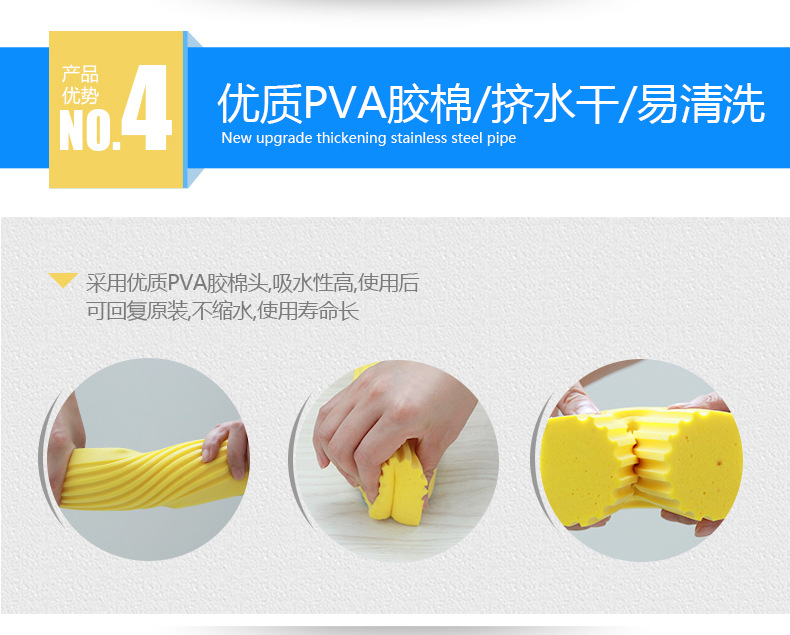 产品优势
NO.4

优质PVA胶棉/挤水干/易清洗
New upgrade thickening stainless steel pipe

采用优质PVA胶棉头,吸水性高,使用后可回复原装,不缩水,使用寿命长