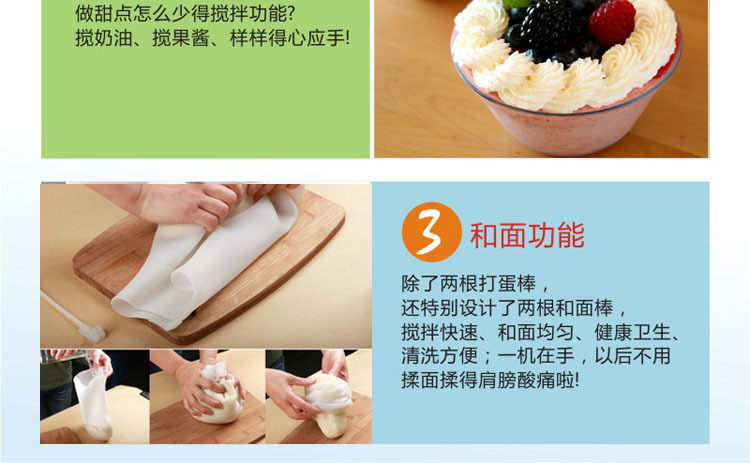 做甜点怎么少得搅拌功能?
搅奶油、搅果酱、样样得心应手!

3 和面功能

除了两根打蛋棒，
还特别设计了两根和面棒，
搅拌快速、和面均匀、健康卫生、
清洗方便；一机在手，以后不用
揉面揉得肩膀酸痛啦!