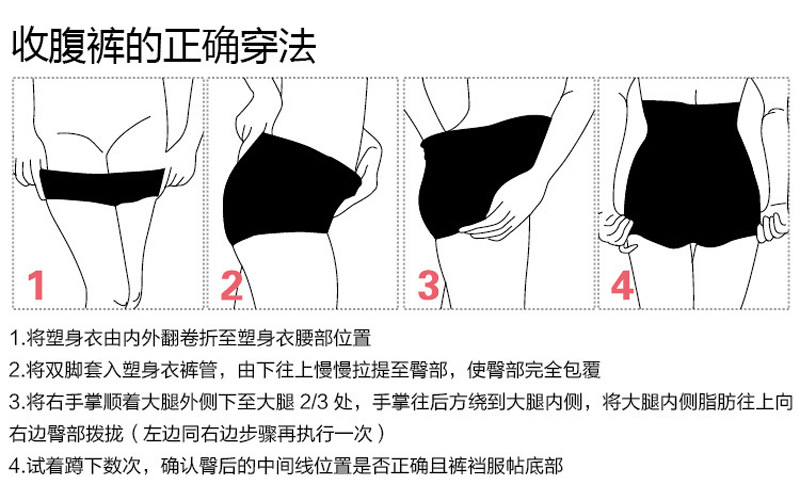 收腹裤的正确穿法

1

2

3

4

1.将塑身衣由内外翻卷折至塑身衣腰部位置

2.将双脚套入塑身衣裤管，由下往上慢慢拉提至臀部，使臀部完全包覆

3.将右手掌顺着大腿外侧下至大腿 2/3 处，手掌往后方绕到大腿内侧，将大腿内侧脂肪往上向右边臀部拨拢（左边同右边步骤再执行一次）

4.试着蹲下数次，确认臀后的中间线位置是否正确且裤裆服帖底部