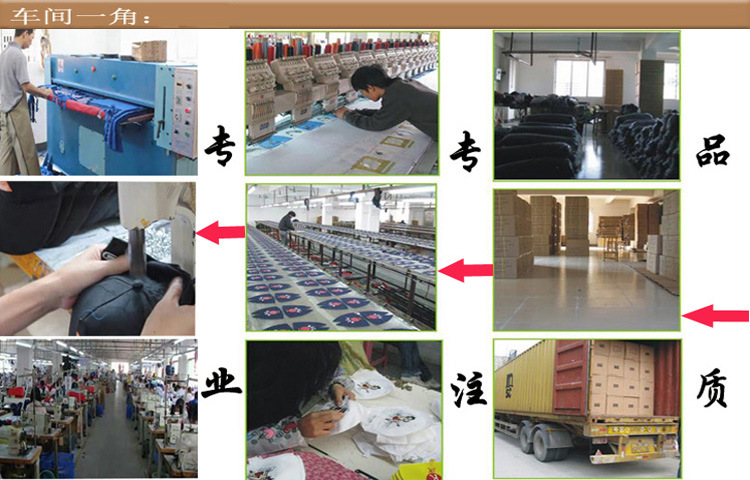 车间一角：

专

业

专

注

品

质