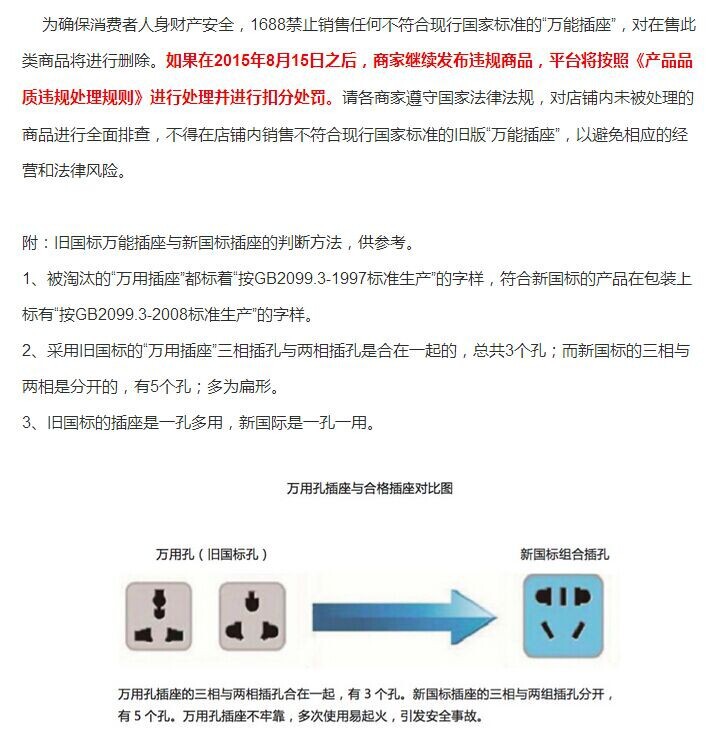 为确保消费者人身财产安全，1688禁止销售任何不符合现行国家标准的“万能插座”，对在售此类商品将进行删除。如果在2015年8月15日之后，商家继续发布违规商品，平台将按照《产品品质违规处理规则》进行处理并进行扣分处罚。请各商家遵守国家法律法规，对店铺内未被处理的商品进行全面排查，不得在店铺内销售不符合现行国家标准的旧版“万能插座”，以避免相应的经营和法律风险。

附：旧国标万能插座与新国标插座的判断方法，供参考。

1、被淘汰的“万用插座”都标着“按GB2099.3-1997标准生产”的字样，符合新国标的产品在包装上标有“按GB2099.3-2008标准生产”的字样。

2、采用旧国标的“万用插座”三相插孔与两相插孔是合在一起的，总共3个孔；而新国标的三相与两相是分开的，有5个孔；多为扁形。

3、旧国标的插座是一孔多用，新国际是一孔一用。

万用孔插座与合格插座对比图

万用孔（旧国标孔）

新国标组合插孔

万用孔插座的三相与两相插孔合在一起，有 3 个孔。新国标插座的三相与两组插孔分开，有 5 个孔。万用孔插座不牢靠，多次使用易起火，引发安全事故。