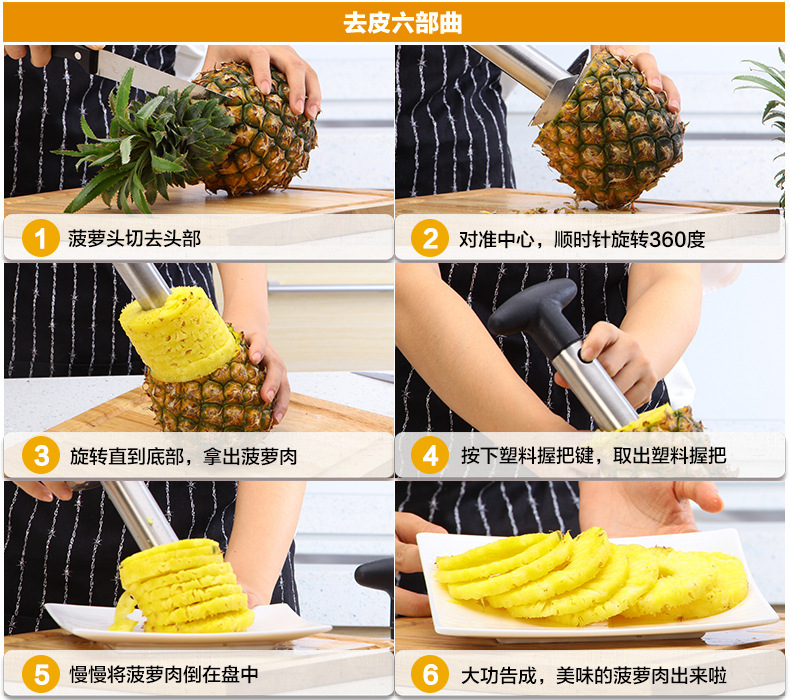 去皮六部曲

1 菠萝头切去头部

2 对准中心，顺时针旋转360度

3 旋转直到底部，拿出菠萝肉

4 按下塑料握把键，取出塑料握把

5 慢慢将菠萝肉倒在盘中

6 大功告成，美味的菠萝肉出来啦