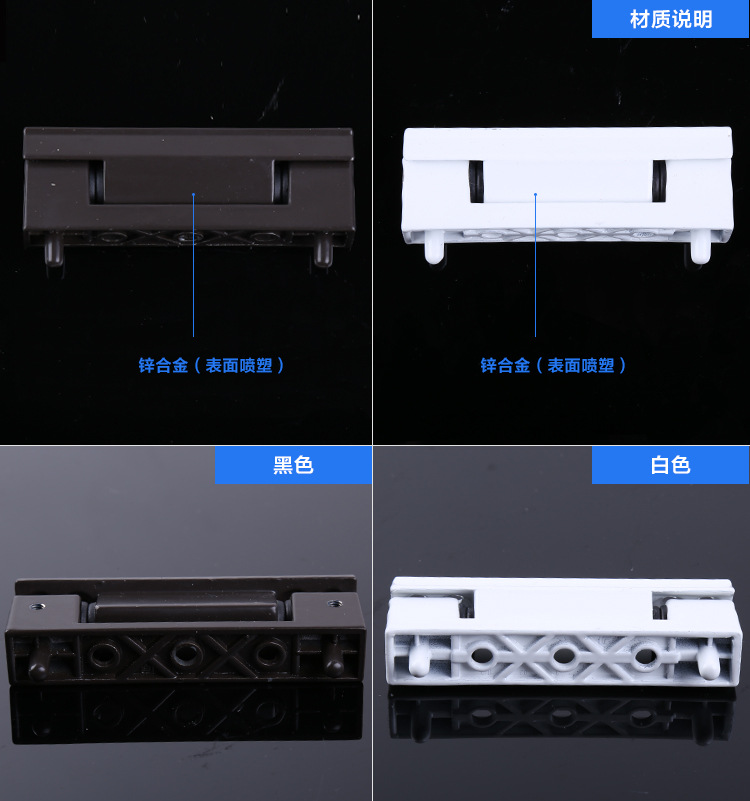 材质说明

锌合金（表面喷塑）

锌合金（表面喷塑）

黑色

白色