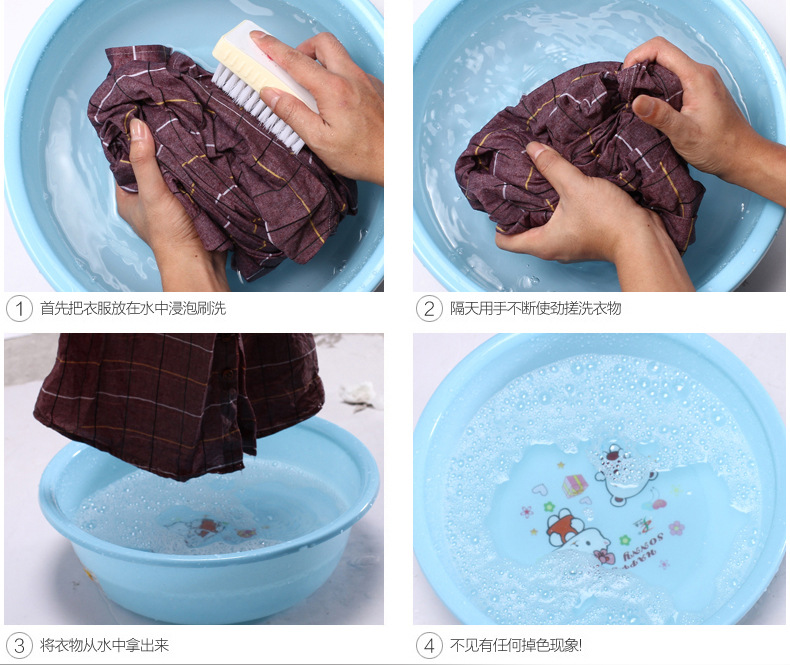 1 首先把衣服放在水中浸泡刷洗

2 隔天用手不断使劲搓洗衣物

3 将衣物从水中拿出来

4 不见有任何掉色现象!