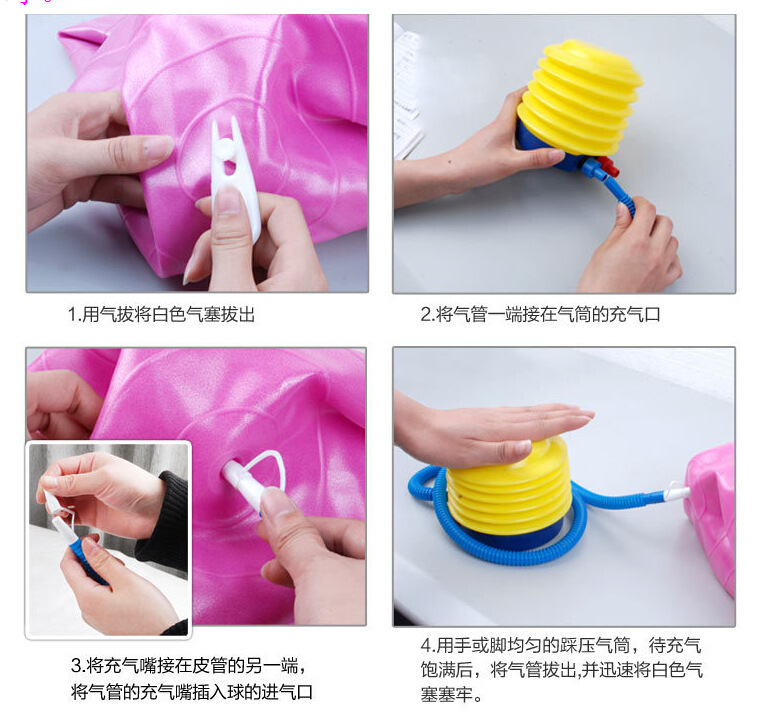 1.用气拔将白色气塞拔出

2.将气管一端接在气筒的充气口

3.将充气嘴接在皮管的另一端，将气管的充气嘴插入球的进气口

4.用手或脚均匀的踩压气筒，待充气饱满后，将气管拔出,并迅速将白色气塞塞牢。