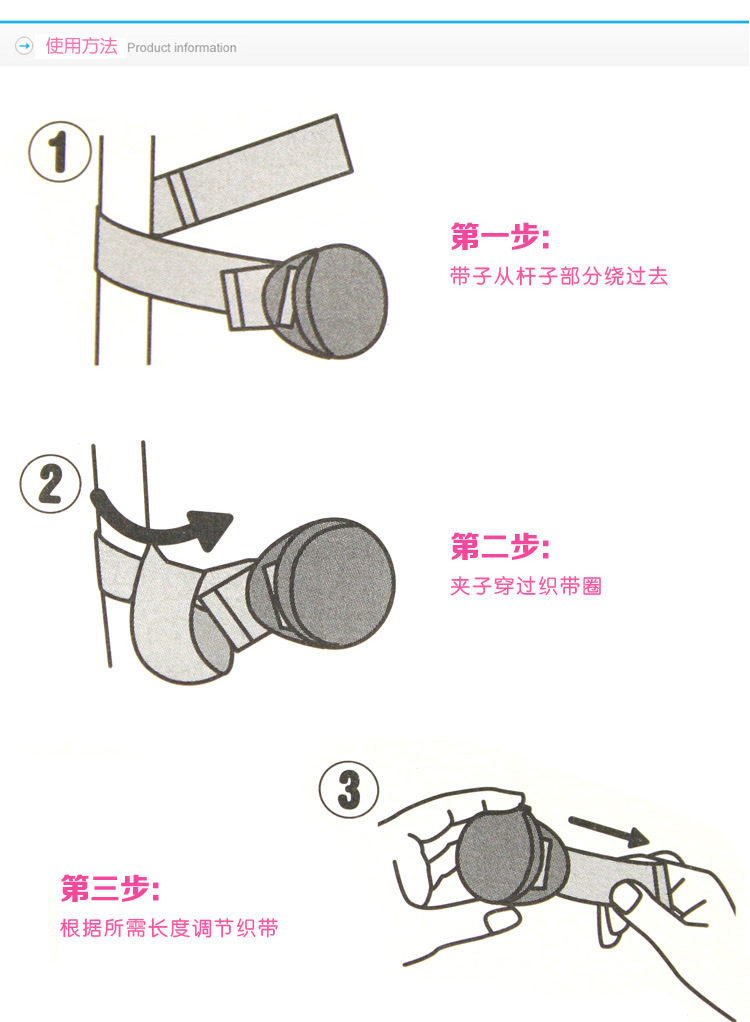 使用方法 Product information

1

第一步:
带子从杆子部分绕过去

2

第二步:
夹子穿过织带圈

3

第三步:
根据所需长度调节织带