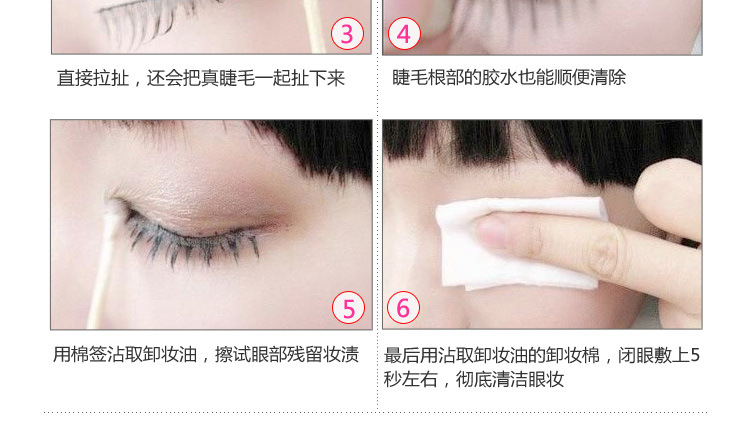 3

直接拉扯，还会把真睫毛一起扯下来

4

睫毛根部的胶水也能顺便清除

5

用棉签沾取卸妆油，擦试眼部残留妆渍

6

最后用沾取卸妆油的卸妆棉，闭眼敷上5秒左右，彻底清洁眼妆