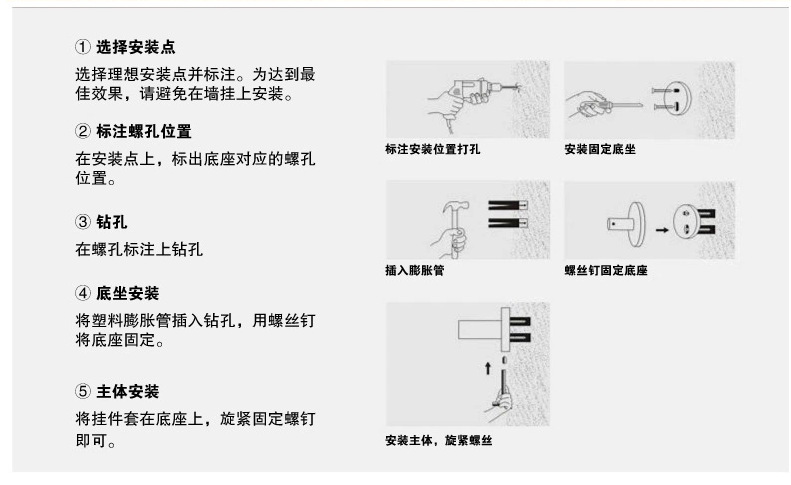 ① 选择安装点

选择理想安装点并标注。为达到最佳效果，请避免在墙挂上安装。

② 标注螺孔位置

在安装点上，标出底座对应的螺孔位置。

③ 钻孔

在螺孔标注上钻孔

④ 底坐安装

将塑料膨胀管插入钻孔，用螺丝钉将底座固定。

⑤ 主体安装

将挂件套在底座上，旋紧固定螺钉即可。

标注安装位置打孔

安装固定底坐

插入膨胀管

螺丝钉固定底座

安装主体，旋紧螺丝