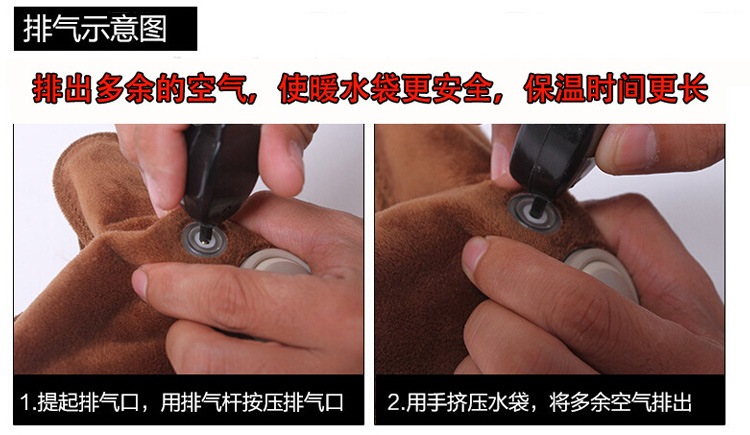 排气示意图

排出多余的空气，使暖水袋更安全，保温时间更长

1.提起排气口，用排气杆按压排气口

2.用手挤压水袋，将多余空气排出