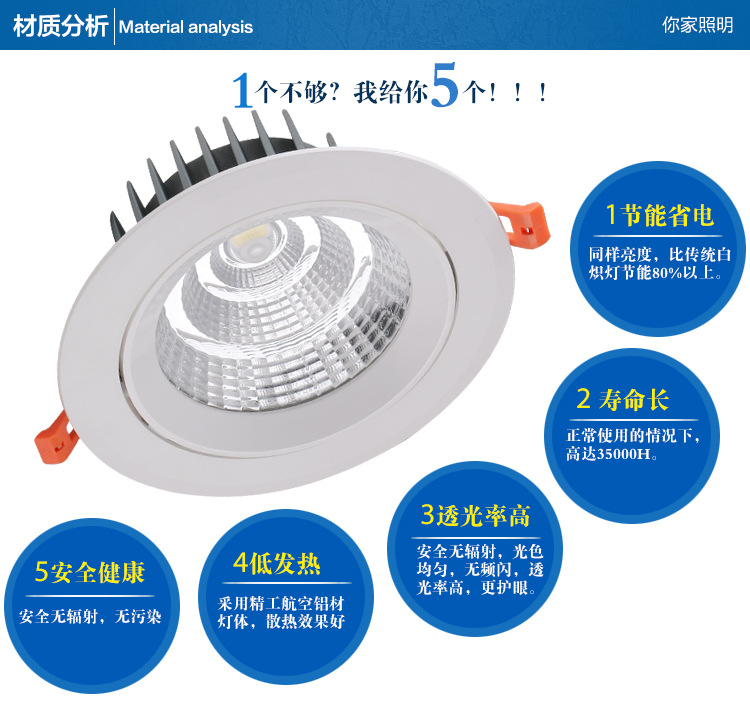 材质分析 | Material analysis

你家照明

1个不够？我给你5个！！！

1节能省电

同样亮度，比传统白炽灯节能80%以上。

2 寿命长

正常使用的情况下，高达35000H。

3透光率高

安全无辐射，光色均匀，无频闪，透光率高，更护眼。

4低发热

采用精工航空铝材灯体，散热效果好

5安全健康

安全无辐射，无污染