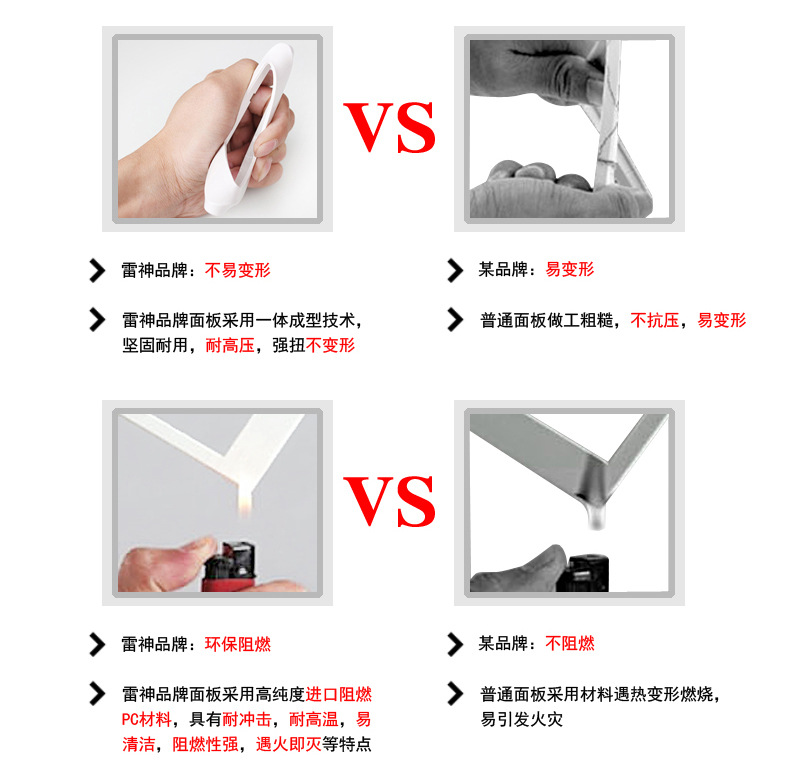 VS

雷神品牌：不易变形

雷神品牌面板采用一体成型技术，坚固耐用，耐高压，强扭不变形

某品牌：易变形

普通面板做工粗糙，不抗压，易变形

VS

雷神品牌：环保阻燃

雷神品牌面板采用高纯度进口阻燃PC材料，具有耐冲击，耐高温，易清洁，阻燃性强，遇火即灭等特点

某品牌：不阻燃

普通面板采用材料遇热变形燃烧，易引发火灾