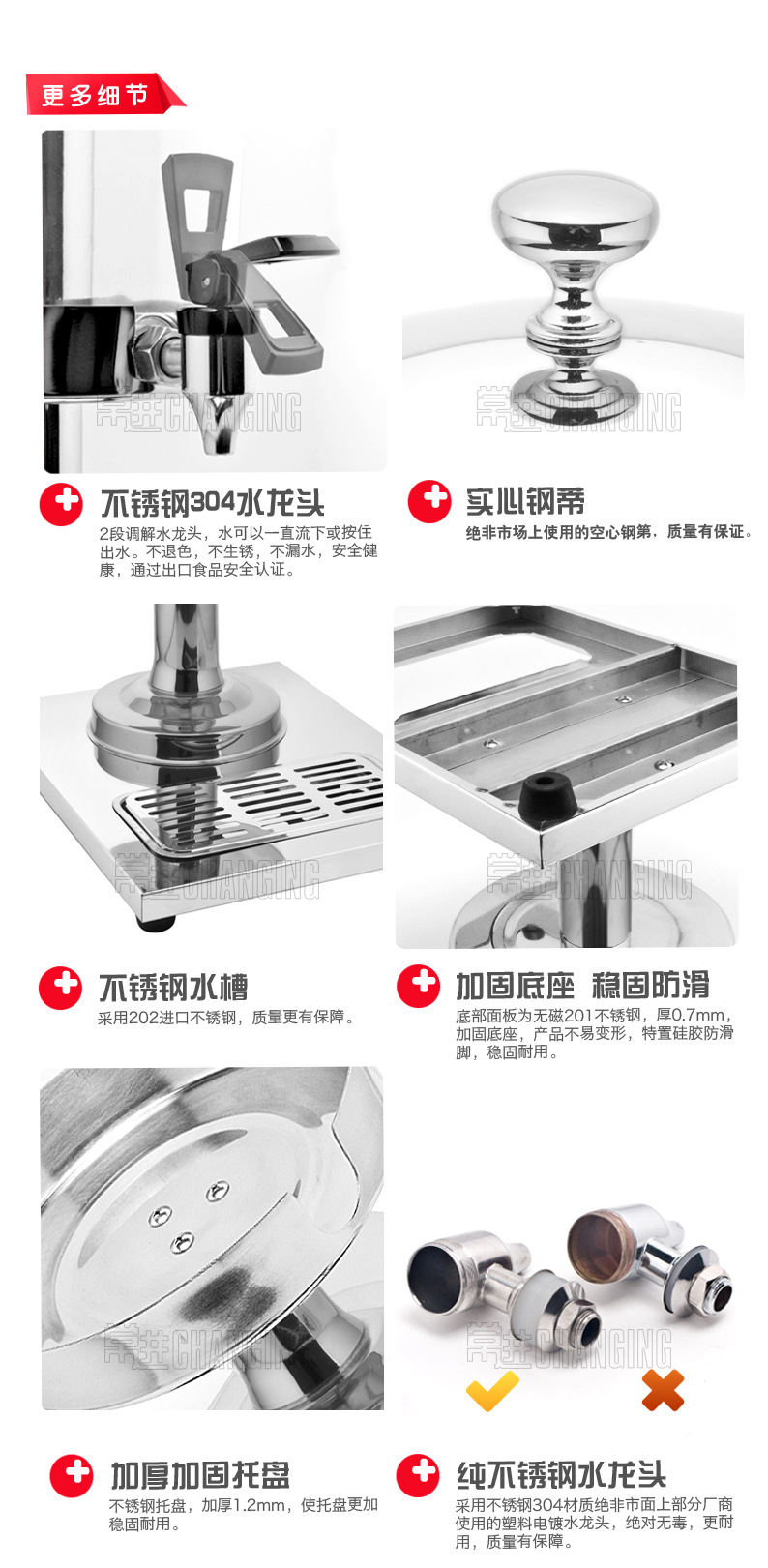 更多细节

常进CHANGING

常进CHANGING

不锈钢304水龙头
2段调解水龙头，水可以一直流下或按住出水。不退色，不生锈，不漏水，安全健康，通过出口食品安全认证。

实心钢蒂
绝非市场上使用的空心钢第，质量有保证。

常进CHANGING

常进CHANGING

不锈钢水槽
采用202进口不锈钢，质量更有保障。

加固底座 稳固防滑
底部面板为无磁201不锈钢，厚0.7mm，加固底座，产品不易变形，特置硅胶防滑脚，稳固耐用。

常进CHANGING

常进CHANGING

加厚加固托盘
不锈钢托盘，加厚1.2mm，使托盘更加稳固耐用。

纯不锈钢水龙头
采用不锈钢304材质绝非市面上部分厂商使用的塑料电镀水龙头，绝对无毒，更耐用，质量有保障。