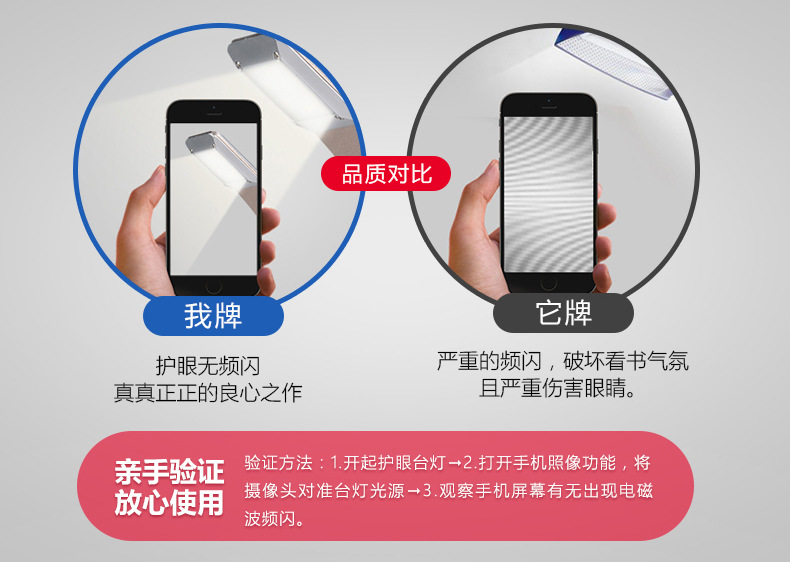 品质对比

我牌

护眼无频闪
真真正正的良心之作

它牌

严重的频闪，破坏看书气氛
且严重伤害眼睛。

亲手验证
放心使用

验证方法：1.开起护眼台灯→2.打开手机照像功能，将摄像头对准台灯光源→3.观察手机屏幕有无出现电磁波频闪。