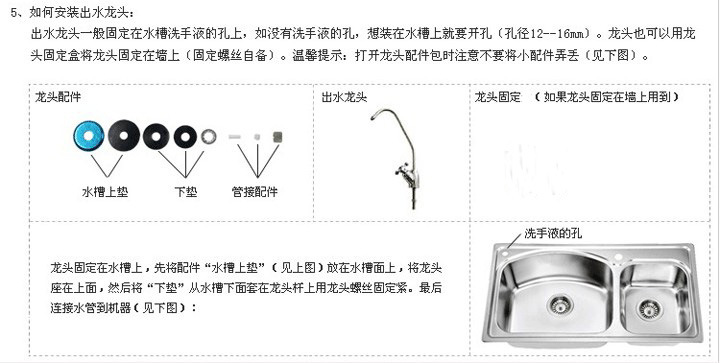 5、如何安装出水龙头：

出水龙头一般固定在水槽洗手液的孔上，如没有洗手液的孔，想装在水槽上就要开孔（孔径12--16mm）。龙头也可以用龙头固定盒将龙头固定在墙上（固定螺丝自备）。温馨提示：打开龙头配件包时注意不要将小配件弄丢（见下图）。

龙头配件

水槽上垫

下垫

管接配件

出水龙头

龙头固定 （如果龙头固定在墙上用到）

龙头固定在水槽上，先将配件“水槽上垫”（见上图）放在水槽面上，将龙头座在上面，然后将“下垫”从水槽下面套在龙头杆上用龙头螺丝固定紧。最后连接水管到机器（见下图）：

洗手液的孔