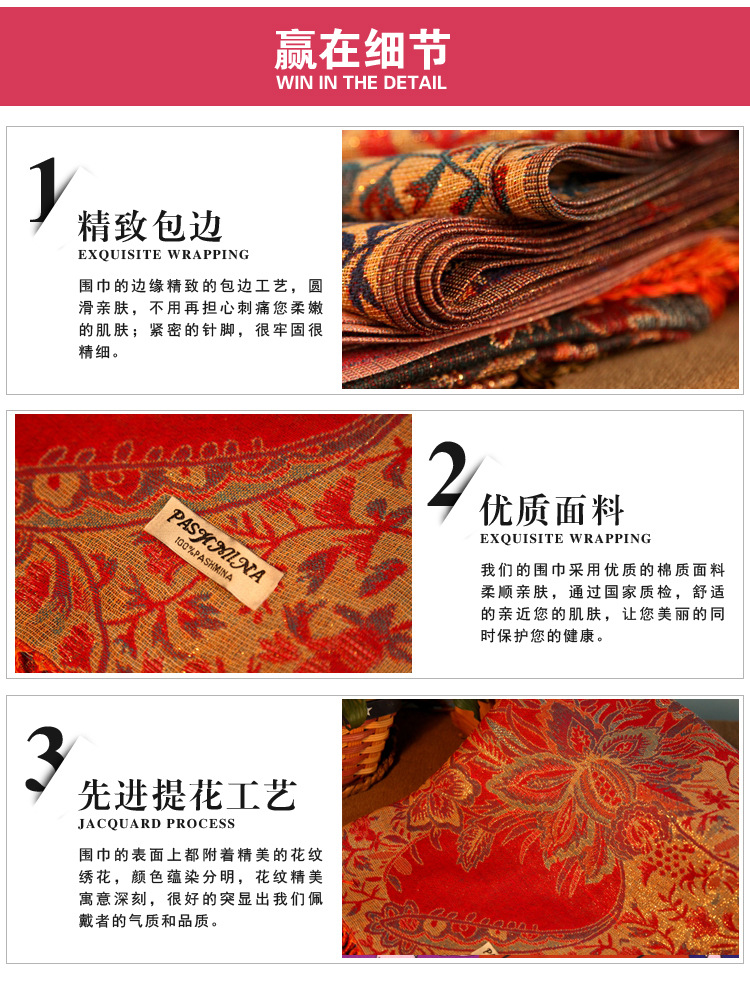 赢在细节
WIN IN THE DETAIL

1
精致包边
EXQUISITE WRAPPING

围巾的边缘精致的包边工艺，圆滑亲肤，不用再担心刺痛您柔嫩的肌肤；紧密的针脚，很牢固很精细。

PASHMINA
100%PASHMINA

2
优质面料
EXQUISITE WRAPPING

我们的围巾采用优质的棉质面料柔顺亲肤，通过国家质检，舒适的亲近您的肌肤，让您美丽的同时保护您的健康。

3
先进提花工艺
JACQUARD PROCESS

围巾的表面上都附着精美的花纹绣花，颜色蕴染分明，花纹精美寓意深刻，很好的突显出我们佩戴者的气质和品质。