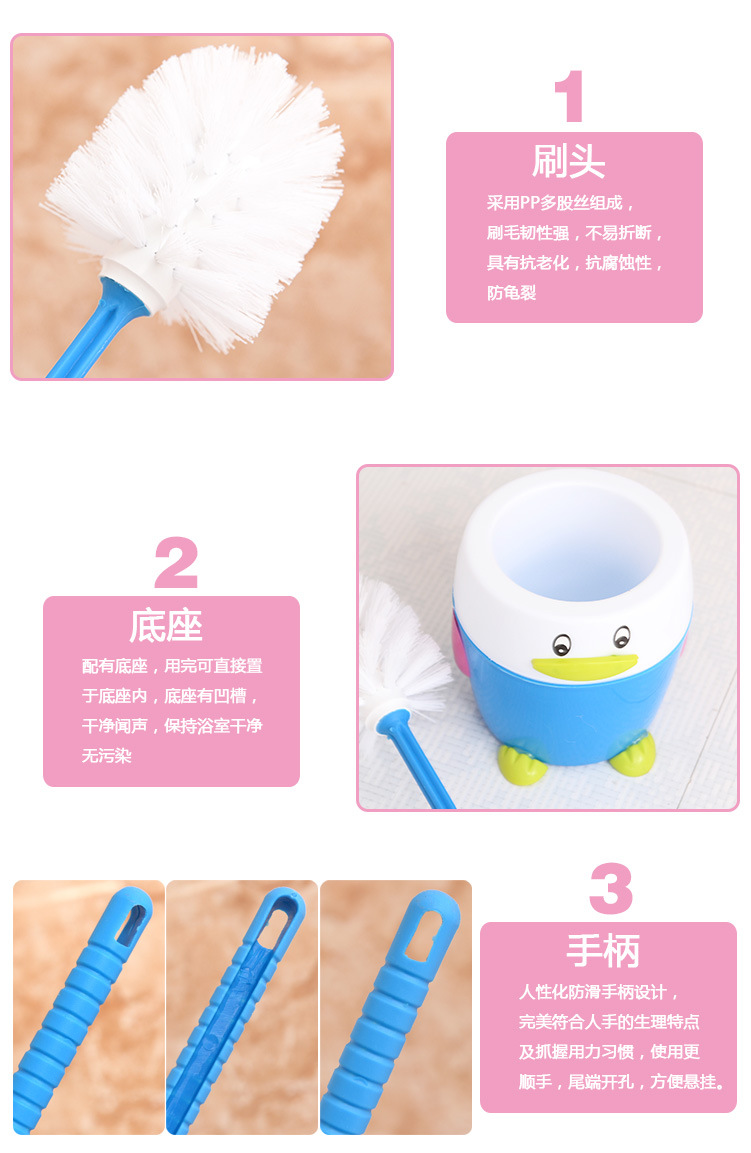 1

刷头

采用PP多股丝组成，刷毛韧性强，不易折断，具有抗老化，抗腐蚀性，防龟裂

2

底座

配有底座，用完可直接置于底座内，底座有凹槽，干净闻声，保持浴室干净无污染

3

手柄

人性化防滑手柄设计，完美符合人手的生理特点及抓握用力习惯，使用更顺手，尾端开孔，方便悬挂。