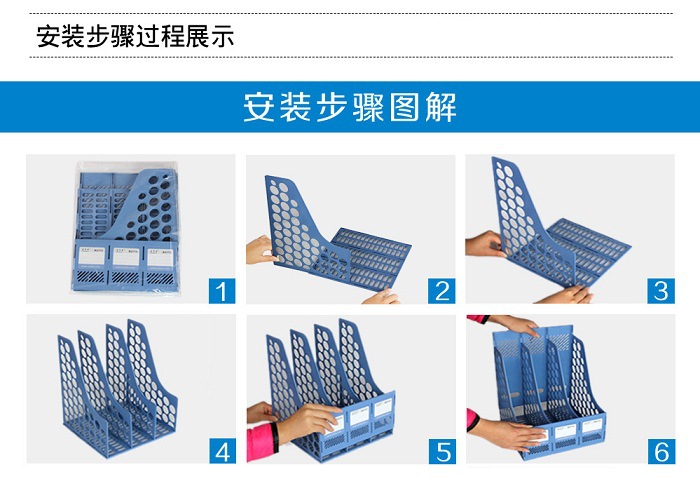 安装步骤过程展示

安装步骤图解

1

2

3

4

5

6