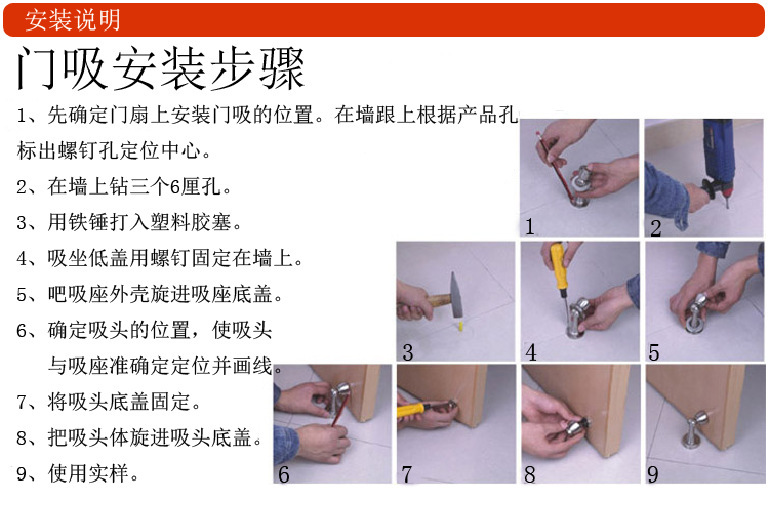 安装说明

门吸安装步骤

1、先确定门扇上安装门吸的位置。在墙跟上根据产品孔标出螺钉孔定位中心。

2、在墙上钻三个6厘孔。

3、用铁锤打入塑料胶塞。

4、吸坐低盖用螺钉固定在墙上。

5、吧吸座外壳旋进吸座底盖。

6、确定吸头的位置，使吸头与吸座准确定定位并画线。

7、将吸头底盖固定。

8、把吸头体旋进吸头底盖。

9、使用实样。

1

2

3

4

5

6

7

8

9