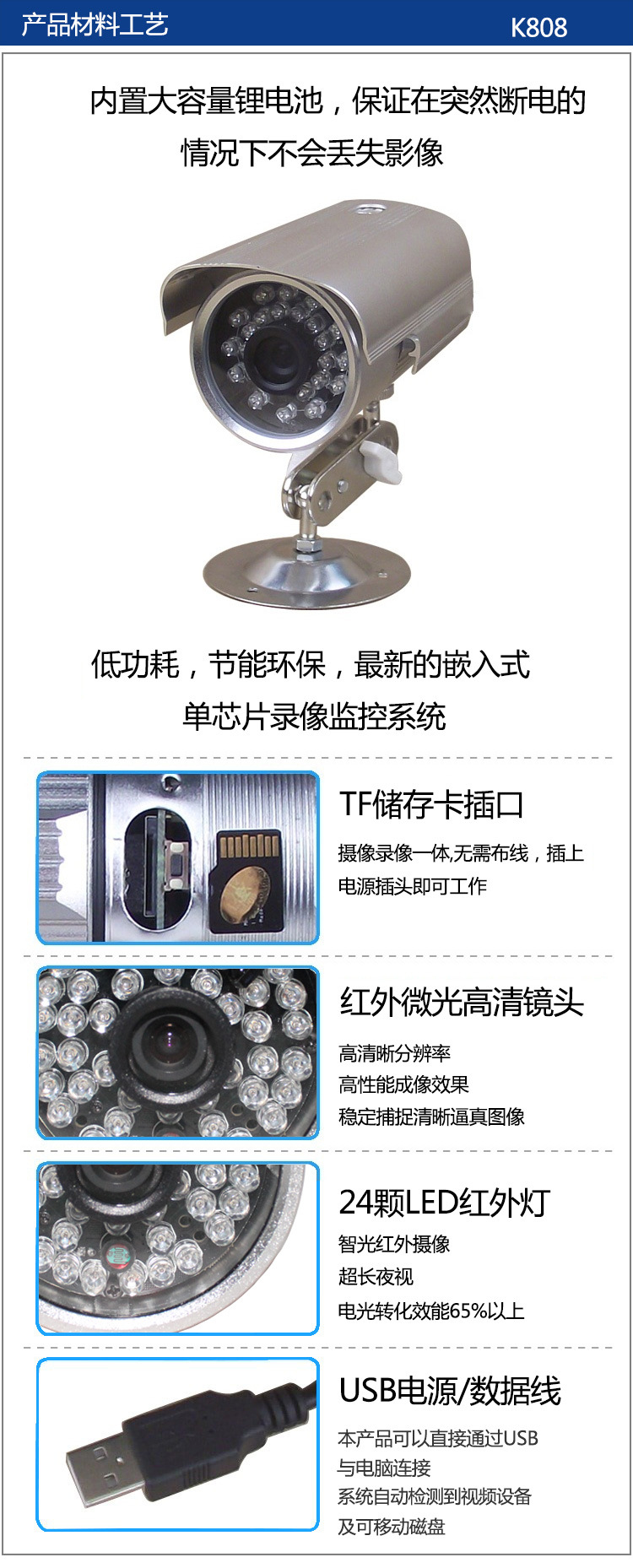 产品材料工艺 K808

内置大容量锂电池，保证在突然断电的情况下不会丢失影像

低功耗，节能环保，最新的嵌入式单芯片录像监控系统

TF储存卡插口

摄像录像一体,无需布线，插上电源插头即可工作

红外微光高清镜头

高清晰分辨率
高性能成像效果
稳定捕捉清晰逼真图像

24颗LED红外灯

智光红外摄像
超长夜视
电光转化效能65%以上

USB电源/数据线

本产品可以直接通过USB与电脑连接
系统自动检测到视频设备及可移动磁盘