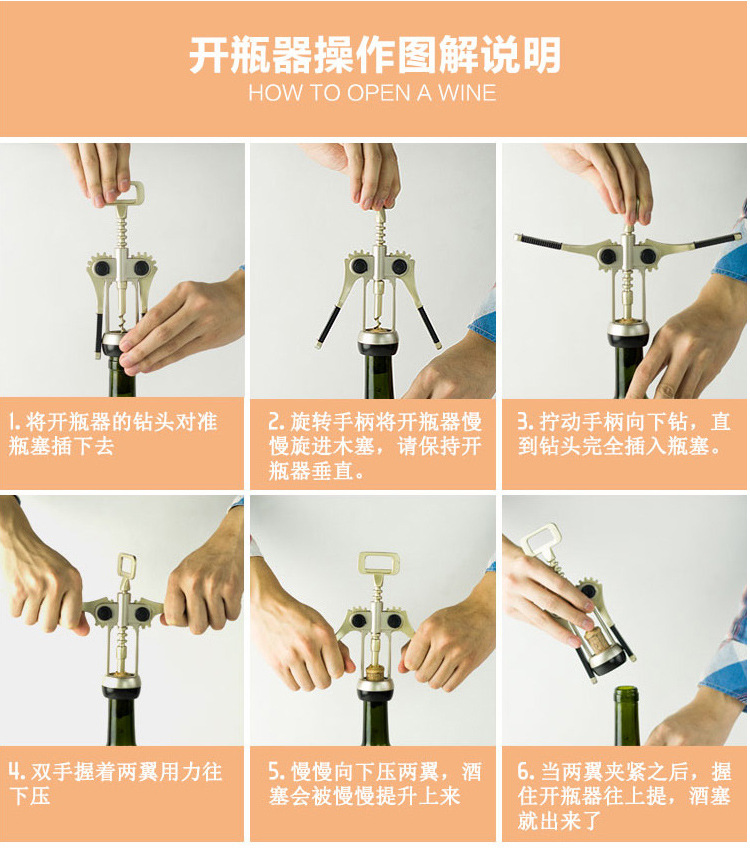 开瓶器操作图解说明
HOW TO OPEN A WINE

1. 将开瓶器的钻头对准瓶塞插下去

2. 旋转手柄将开瓶器慢慢旋进木塞，请保持开瓶器垂直。

3. 拧动手柄向下钻，直到钻头完全插入瓶塞。

4. 双手握着两翼用力往下压

5. 慢慢向下压两翼，酒塞会被慢慢提升上来

6. 当两翼夹紧之后，握住开瓶器往上提，酒塞就出来了