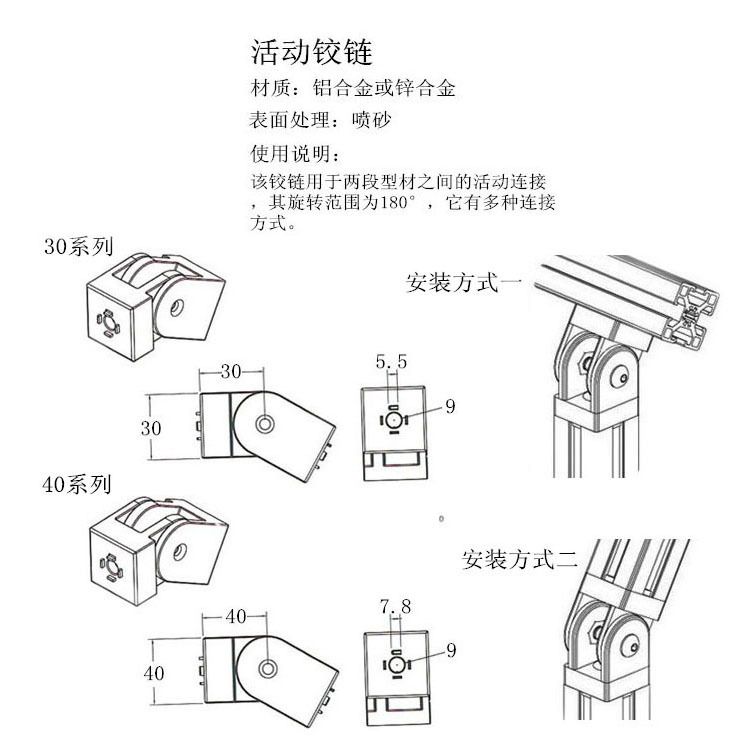 活动铰链

材质：铝合金或锌合金

表面处理：喷砂

使用说明：

该铰链用于两段型材之间的活动连接，其旋转范围为180°，它有多种连接方式。

30系列

安装方式一

30

30

5.5

9

40系列

安装方式二

40

40

7.8

9